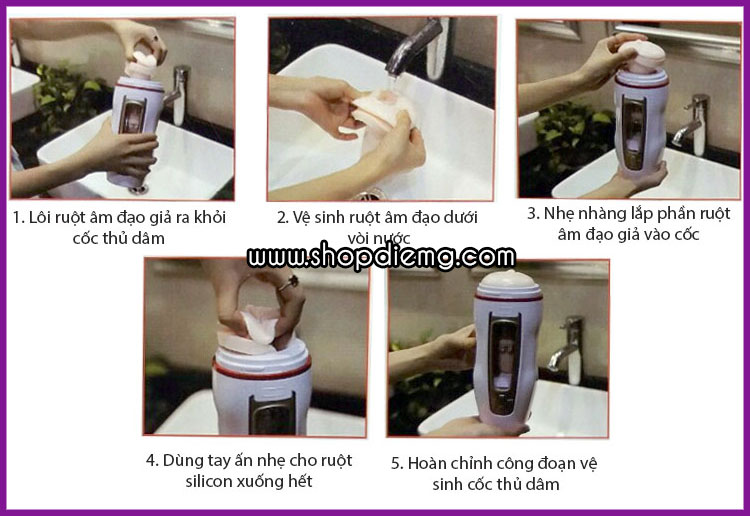 1. Lôi ruột âm đạo giả ra khỏi cốc thủ dâm

2. Vệ sinh ruột âm đạo dưới vòi nước

3. Nhẹ nhàng lắp phần ruột âm đạo giả vào cốc

www.shopdiemg.com

4. Dùng tay ấn nhẹ cho ruột silicon xuống hết

5. Hoàn chỉnh công đoạn vệ sinh cốc thủ dâm